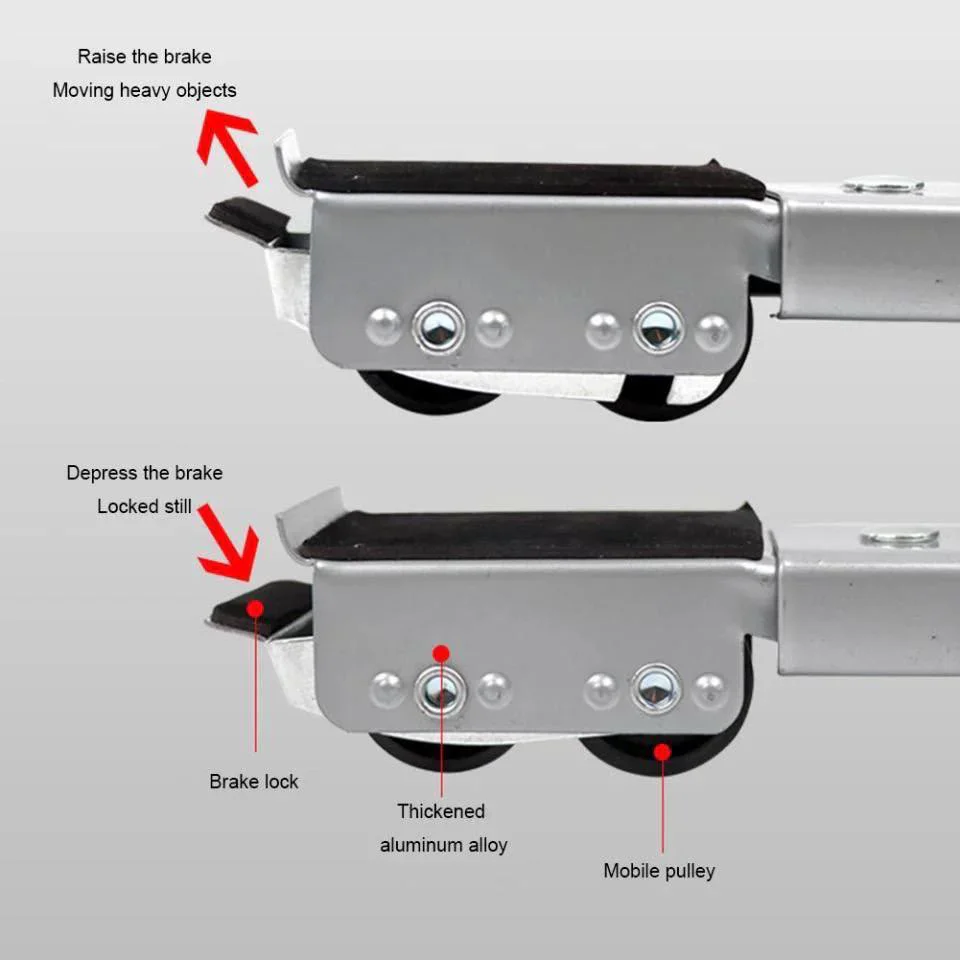 Raise the brake
Moving heavy objects

Depress the brake
Locked still

Brake lock

Thickened
aluminum alloy

Mobile pulley